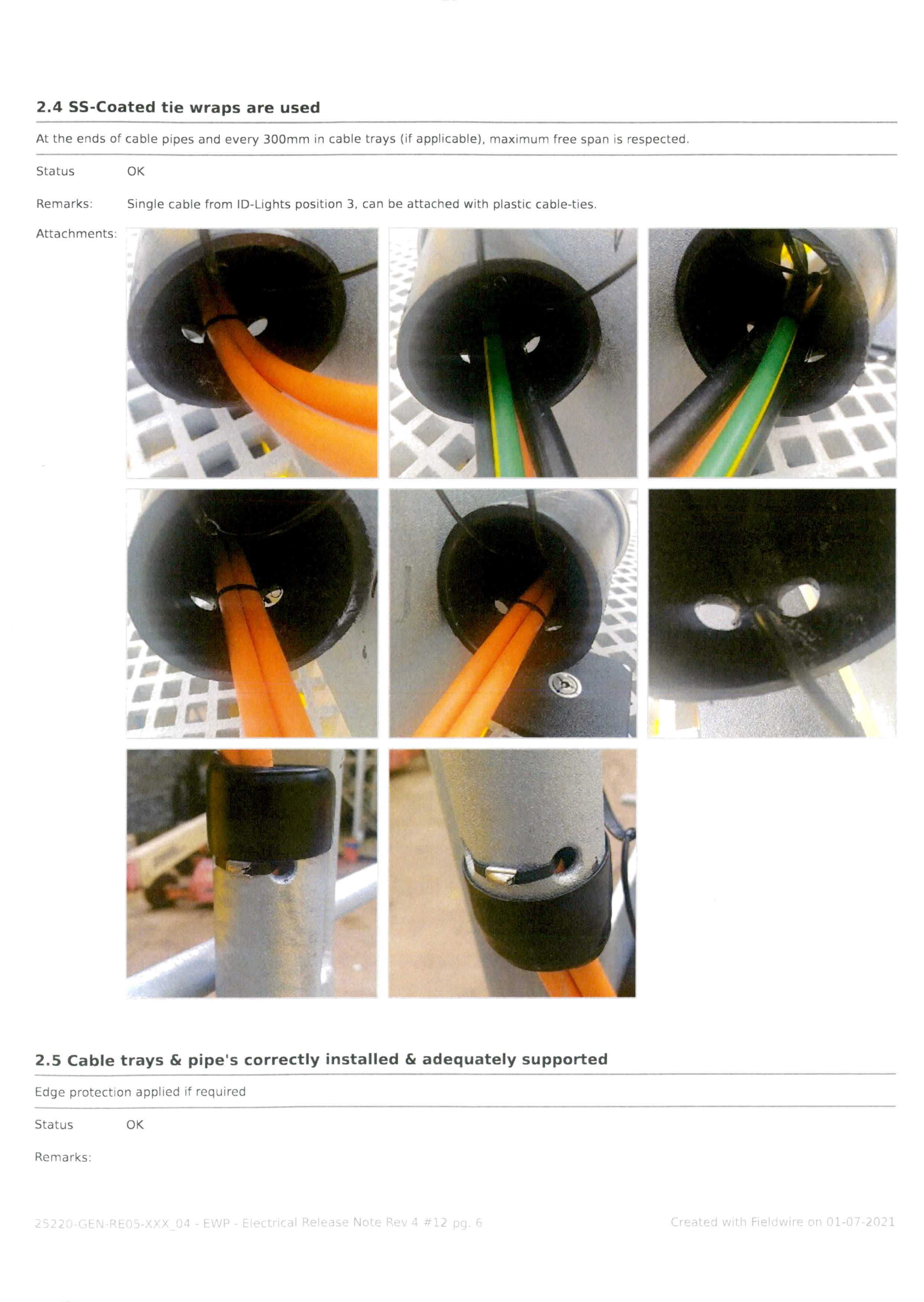 2.4 SS-Coated tie wraps are used

At the ends of cable pipes and every 300mm in cable trays (if applicable), maximum free span is respected.

Status OK

Remarks: Single cable from ID-Lights position 3, can be attached with plastic cable-ties.

Attachments:

2.5 Cable trays & pipe's correctly installed & adequately supported

Edge protection applied if required

Status OK

Remarks:

25220-GEN-RE05-XXX_04 - EWP - Electrical Release Note Rev 4 #12 pg. 6

Created with Fieldwire on 01-07-2021